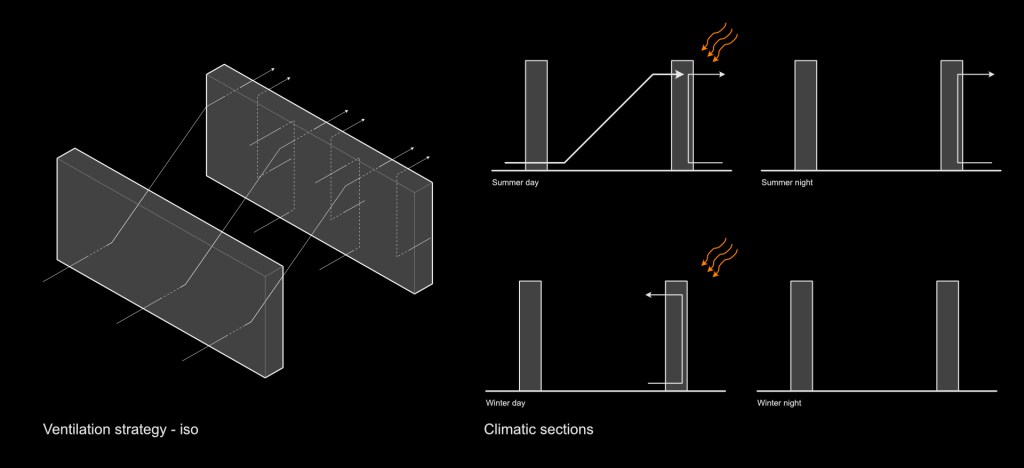 Summer day

Summer night

Winter day

Winter night

Ventilation strategy - iso

Climatic sections